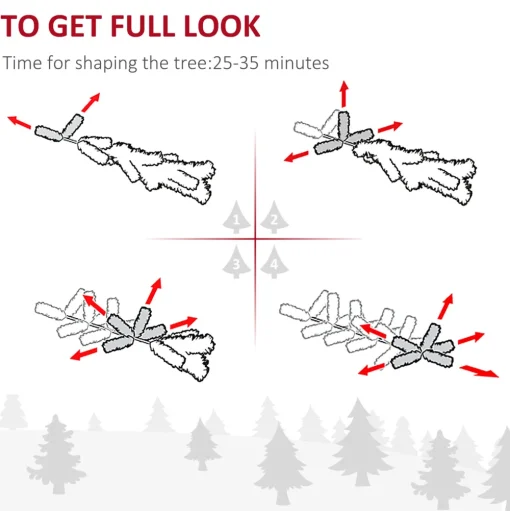 TO GET FULL LOOK

Time for shaping the tree:25-35 minutes

1 2

3 4