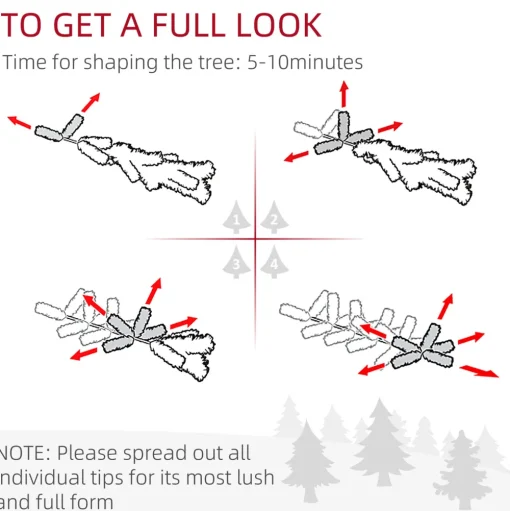 TO GET A FULL LOOK

Time for shaping the tree: 5-10minutes

1 2

3 4

NOTE: Please spread out all individual tips for its most lush and full form